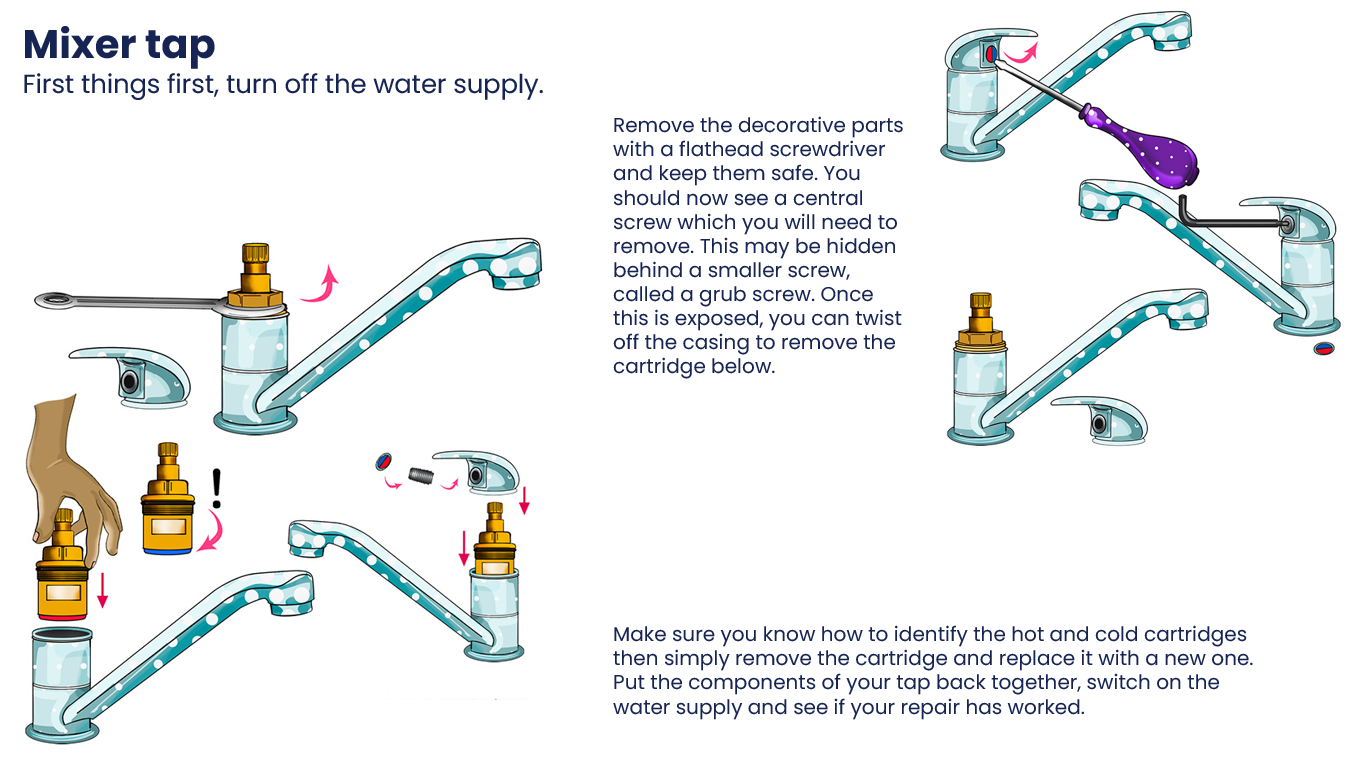 Mixer tap
First things first, turn off the water supply.

Remove the decorative parts with a flathead screwdriver and keep them safe. You should now see a central screw which you will need to remove. This may be hidden behind a smaller screw, called a grub screw. Once this is exposed, you can twist off the casing to remove the cartridge below.

!

Make sure you know how to identify the hot and cold cartridges then simply remove the cartridge and replace it with a new one. Put the components of your tap back together, switch on the water supply and see if your repair has worked.